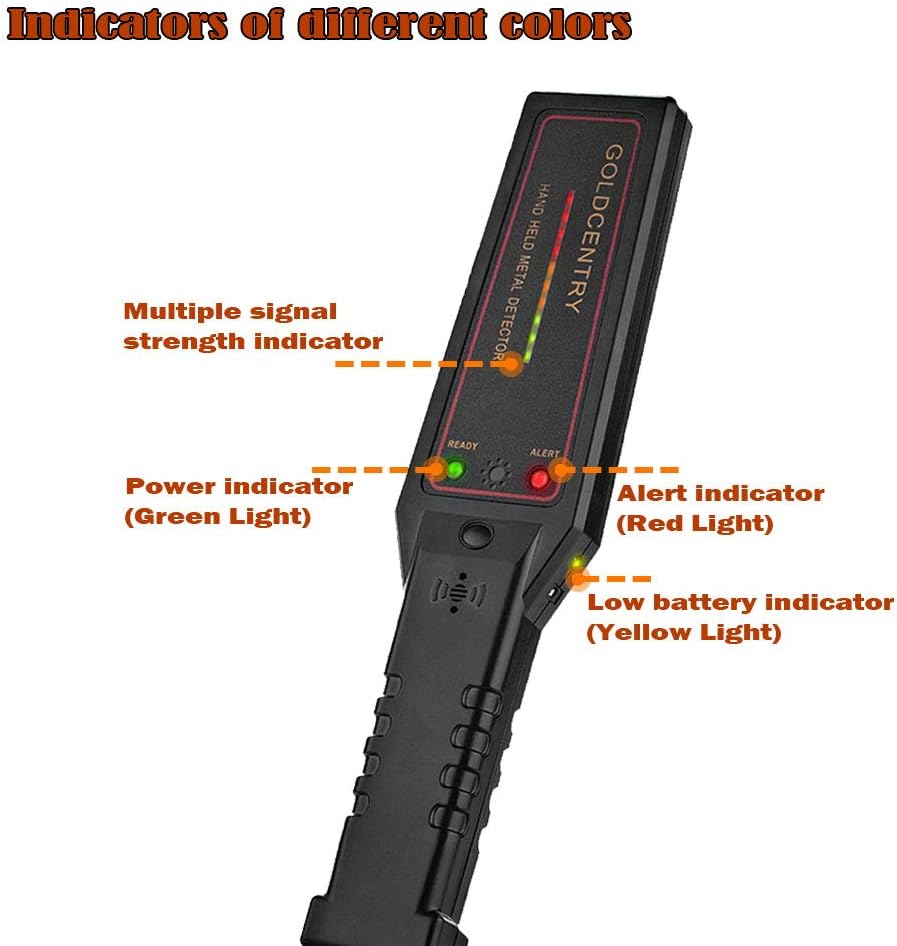 Indicators of different colors

GOLDCENTRY
HAND HELD METAL DETECTOR

Multiple signal strength indicator

READY

ALERT

Power indicator (Green Light)

Alert indicator (Red Light)

Low battery indicator (Yellow Light)